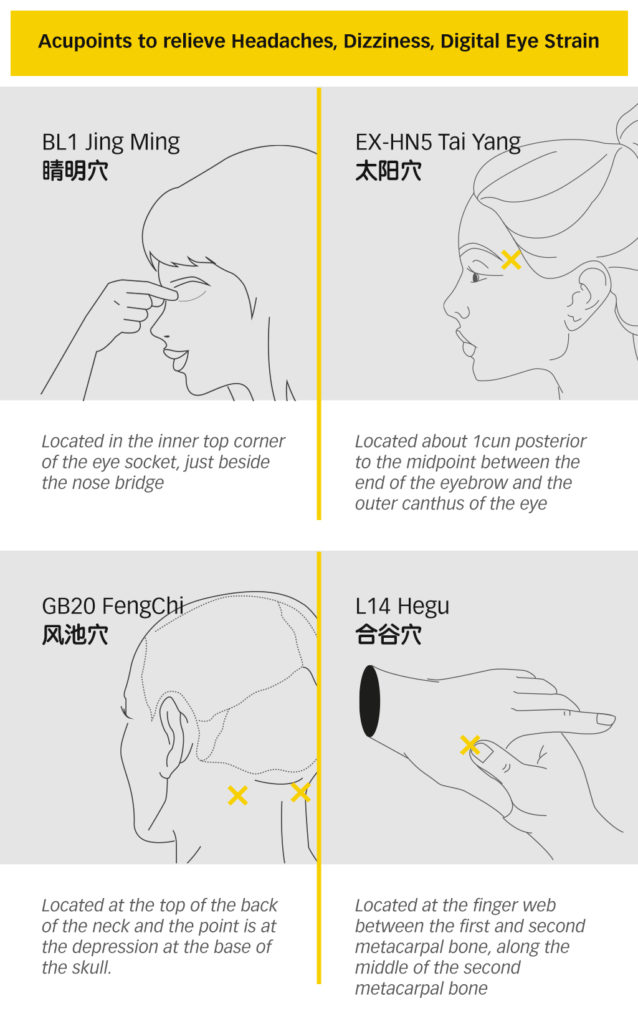 Acupoints to relieve Headaches, Dizziness, Digital Eye Strain

BL1 Jing Ming
睛明穴

Located in the inner top corner of the eye socket, just beside the nose bridge

EX-HN5 Tai Yang
太阳穴

Located about 1cun posterior to the midpoint between the end of the eyebrow and the outer canthus of the eye

GB20 FengChi
风池穴

Located at the top of the back of the neck and the point is at the depression at the base of the skull.

L14 Hegu
合谷穴

Located at the finger web between the first and second metacarpal bone, along the middle of the second metacarpal bone